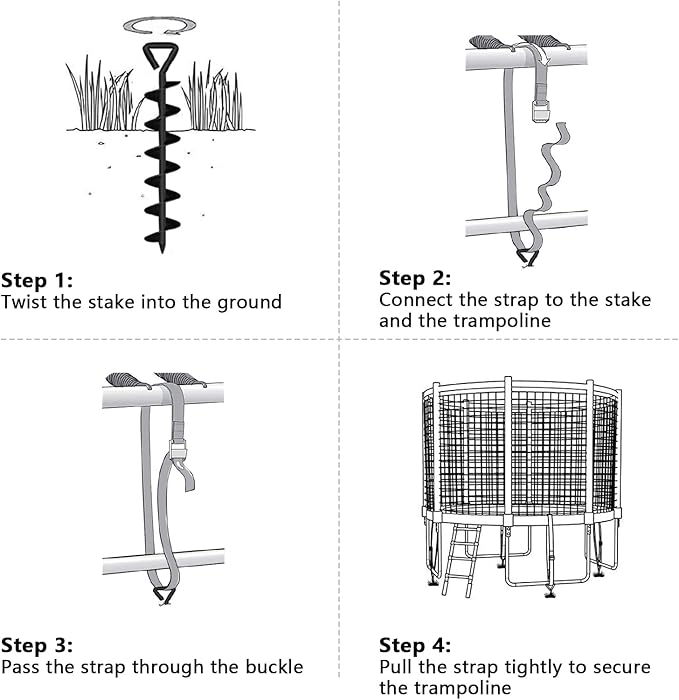 Step 1:
Twist the stake into the ground

Step 2:
Connect the strap to the stake and the trampoline

Step 3:
Pass the strap through the buckle

Step 4:
Pull the strap tightly to secure the trampoline