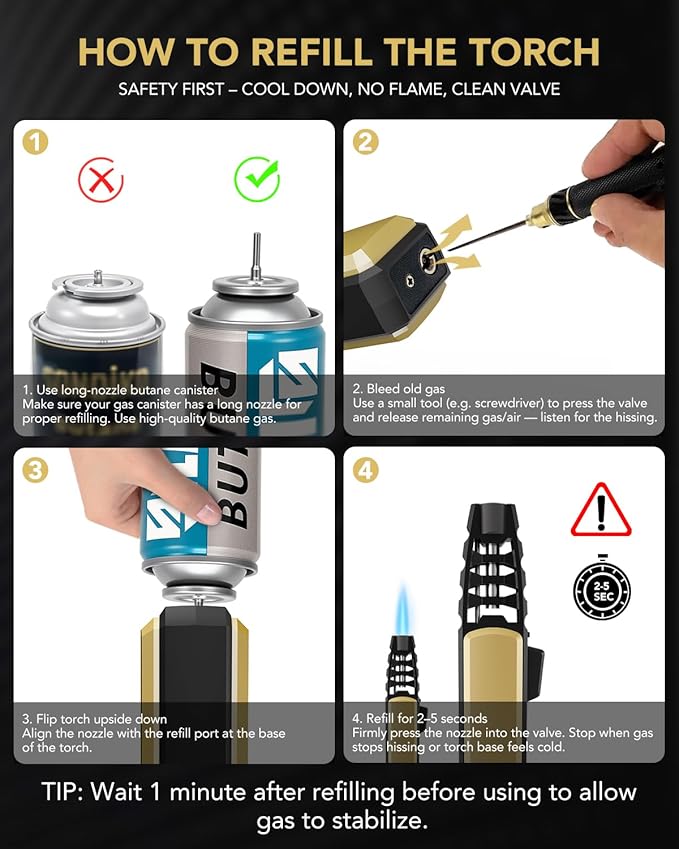 HOW TO REFILL THE TORCH

SAFETY FIRST – COOL DOWN, NO FLAME, CLEAN VALVE

1

1. Use long-nozzle butane canister
Make sure your gas canister has a long nozzle for proper refilling. Use high-quality butane gas.

2

2. Bleed old gas
Use a small tool (e.g. screwdriver) to press the valve and release remaining gas/air — listen for the hissing.

3

BUT

3. Flip torch upside down
Align the nozzle with the refill port at the base of the torch.

4

2-5 SEC

4. Refill for 2–5 seconds
Firmly press the nozzle into the valve. Stop when gas stops hissing or torch base feels cold.

TIP: Wait 1 minute after refilling before using to allow gas to stabilize.