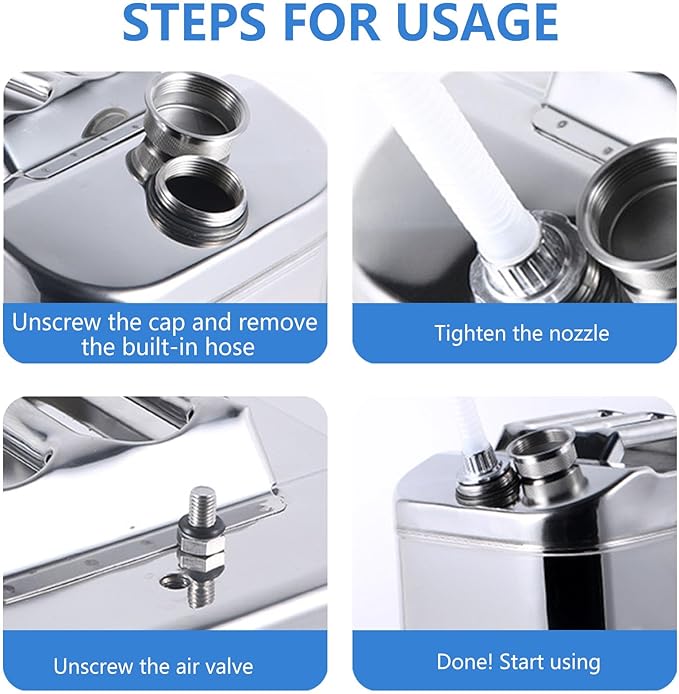 STEPS FOR USAGE

Unscrew the cap and remove the built-in hose

Tighten the nozzle

Unscrew the air valve

Done! Start using