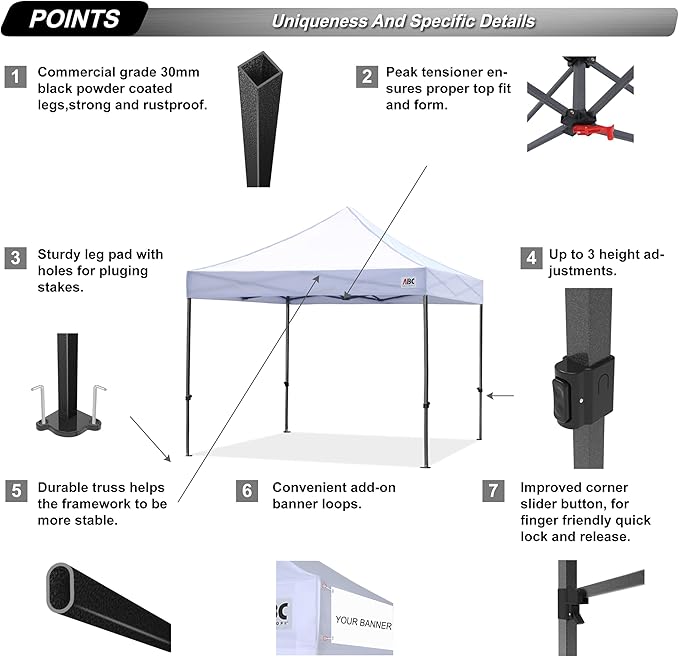 POINTS

Uniqueness And Specific Details

1 Commercial grade 30mm black powder coated legs,strong and rustproof.

2 Peak tensioner ensures proper top fit and form.

3 Sturdy leg pad with holes for pluging stakes.

ABC

4 Up to 3 height adjustments.

5 Durable truss helps the framework to be more stable.

6 Convenient add-on banner loops.

7 Improved corner slider button, for finger friendly quick lock and release.

BC

YOUR BANNER