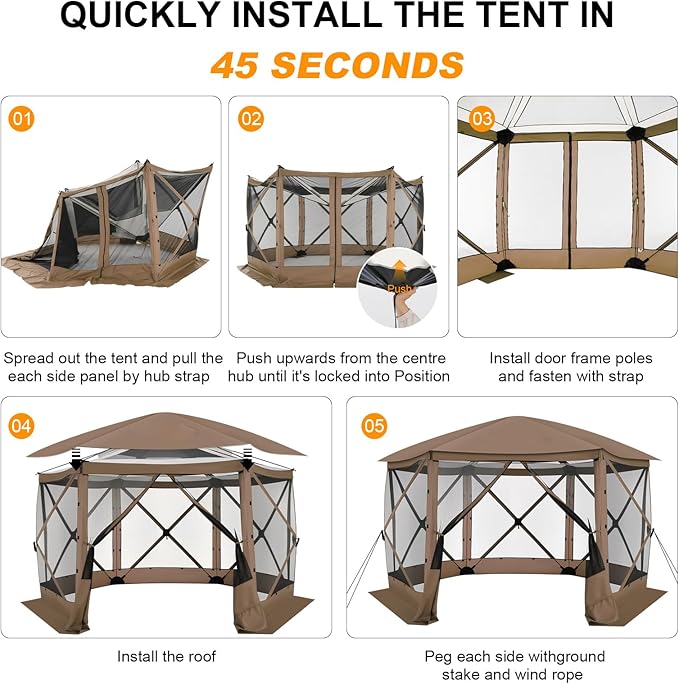 QUICKLY INSTALL THE TENT IN

45 SECONDS

01

Spread out the tent and pull the each side panel by hub strap

02

Push

Push upwards from the centre hub until it's locked into Position

03

Install door frame poles and fasten with strap

04

Install the roof

05

Peg each side withground stake and wind rope