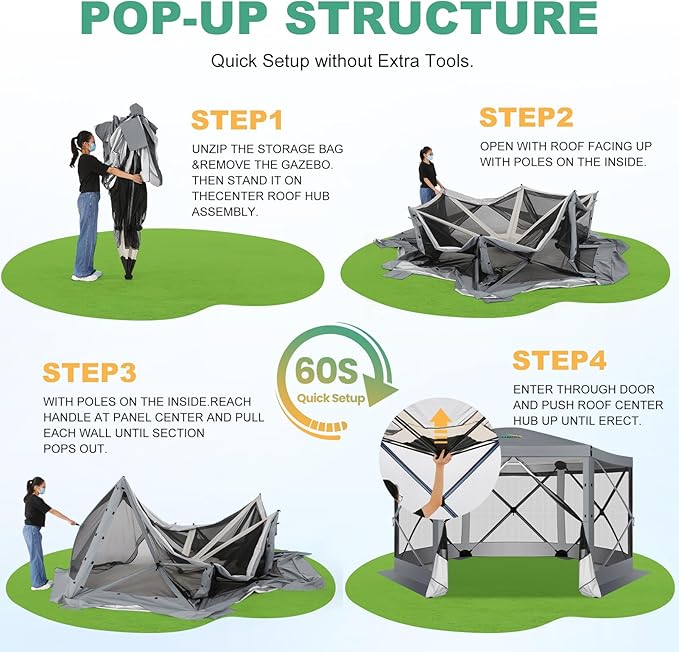 POP-UP STRUCTURE

Quick Setup without Extra Tools.

STEP1

UNZIP THE STORAGE BAG &REMOVE THE GAZEBO. THEN STAND IT ON THECENTER ROOF HUB ASSEMBLY.

STEP2

OPEN WITH ROOF FACING UP WITH POLES ON THE INSIDE.

60S
Quick Setup

STEP3

WITH POLES ON THE INSIDE.REACH HANDLE AT PANEL CENTER AND PULL EACH WALL UNTIL SECTION POPS OUT.

STEP4

ENTER THROUGH DOOR AND PUSH ROOF CENTER HUB UP UNTIL ERECT.