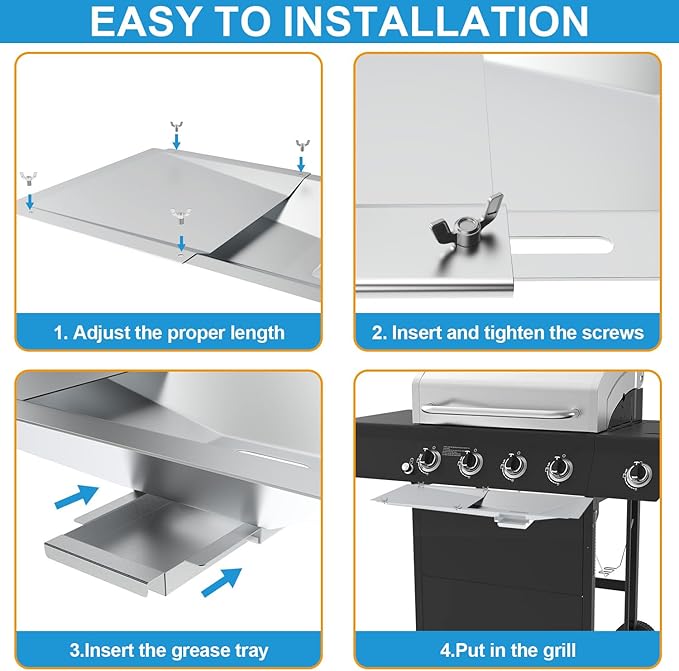 EASY TO INSTALLATION

1. Adjust the proper length

2. Insert and tighten the screws

3.Insert the grease tray

4.Put in the grill