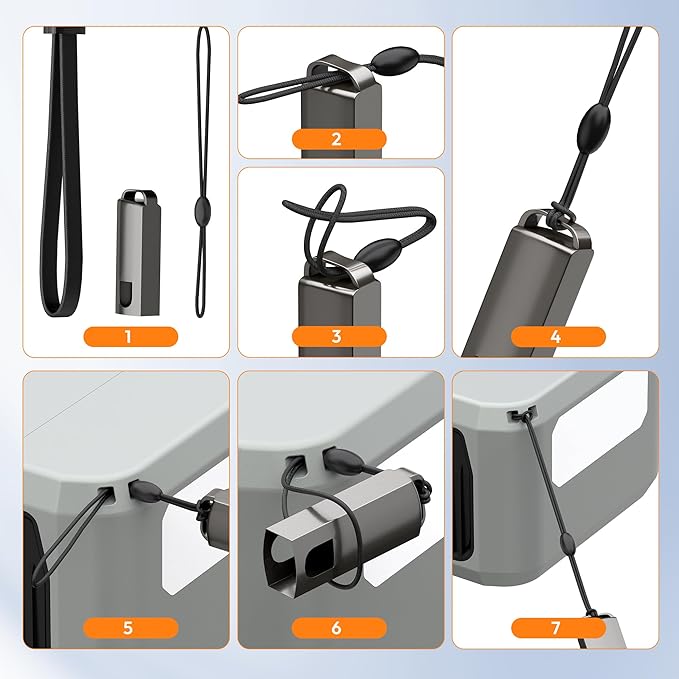 1

2

3

4

5

6

7