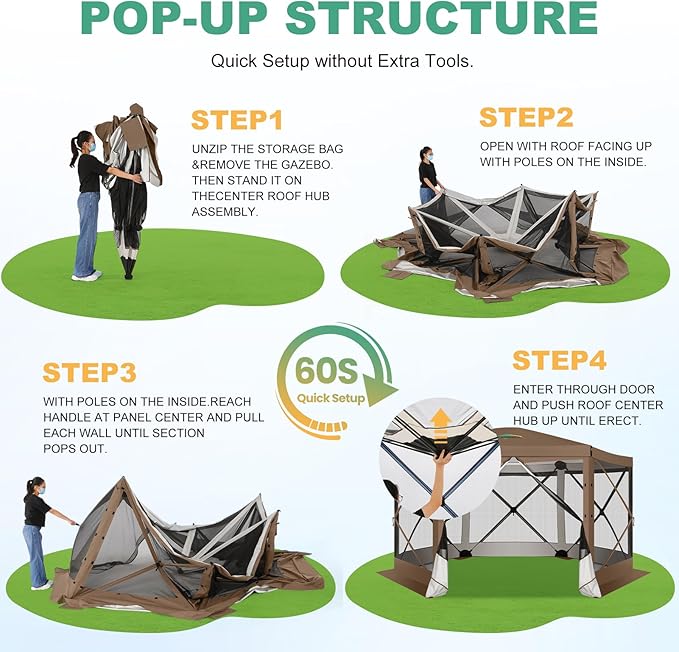 POP-UP STRUCTURE

Quick Setup without Extra Tools.

STEP1

UNZIP THE STORAGE BAG &REMOVE THE GAZEBO. THEN STAND IT ON THECENTER ROOF HUB ASSEMBLY.

STEP2

OPEN WITH ROOF FACING UP WITH POLES ON THE INSIDE.

60S
Quick Setup

STEP3

WITH POLES ON THE INSIDE.REACH HANDLE AT PANEL CENTER AND PULL EACH WALL UNTIL SECTION POPS OUT.

STEP4

ENTER THROUGH DOOR AND PUSH ROOF CENTER HUB UP UNTIL ERECT.