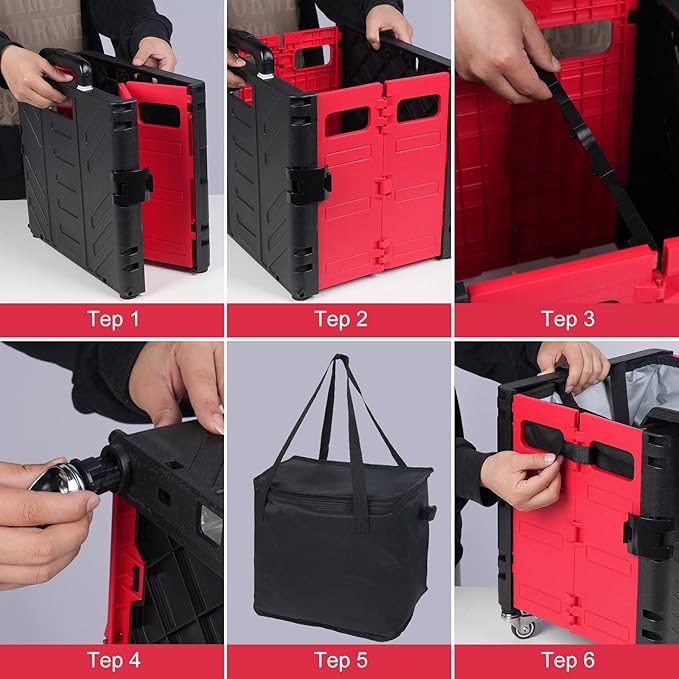 Tep 1

Tep 2

Tep 3

Tep 4

Tep 5

Tep 6