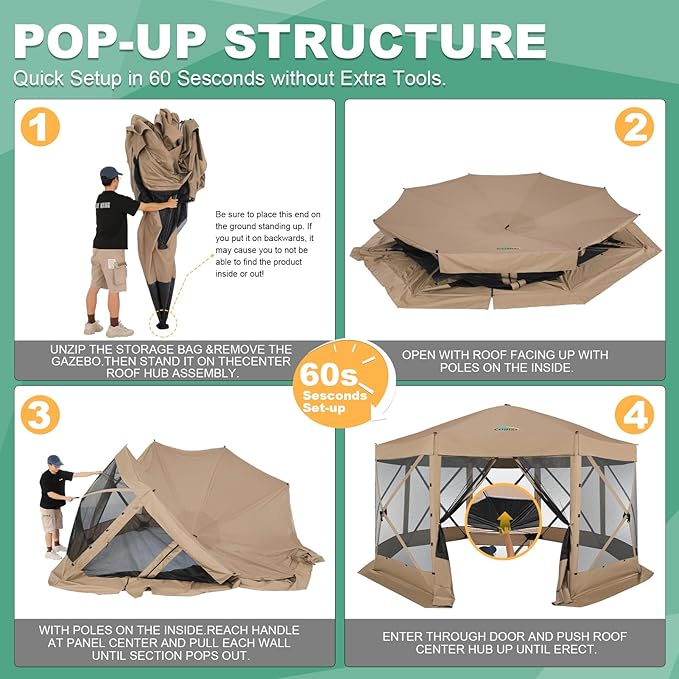 POP-UP STRUCTURE
Quick Setup in 60 Sesconds without Extra Tools.

1

Be sure to place this end on the ground standing up. If you put it on backwards, it may cause you to not be able to find the product inside or out!

UNZIP THE STORAGE BAG &REMOVE THE GAZEBO.THEN STAND IT ON THECENTER ROOF HUB ASSEMBLY.

2

OPEN WITH ROOF FACING UP WITH POLES ON THE INSIDE.

60s
Sesconds
Set-up

3

WITH POLES ON THE INSIDE.REACH HANDLE AT PANEL CENTER AND PULL EACH WALL UNTIL SECTION POPS OUT.

4

ENTER THROUGH DOOR AND PUSH ROOF CENTER HUB UP UNTIL ERECT.