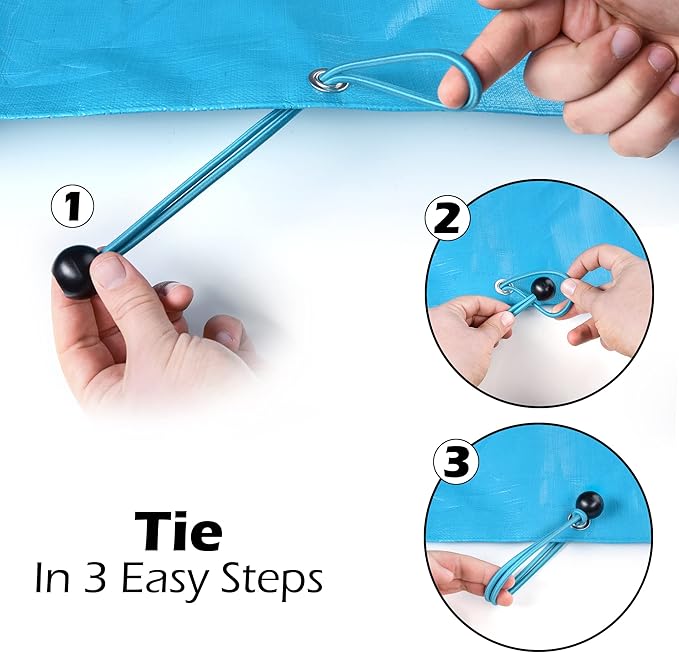 1

2

3

Tie
In 3 Easy Steps