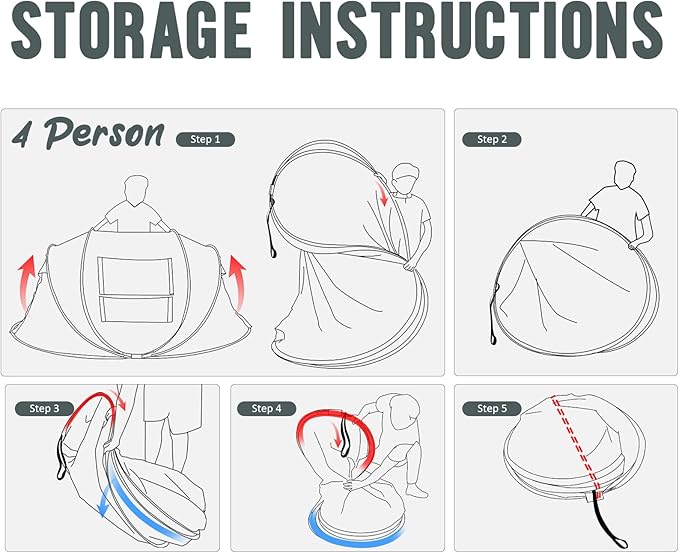 STORAGE INSTRUCTIONS

4 Person

Step 1

Step 2

Step 3

Step 4

Step 5