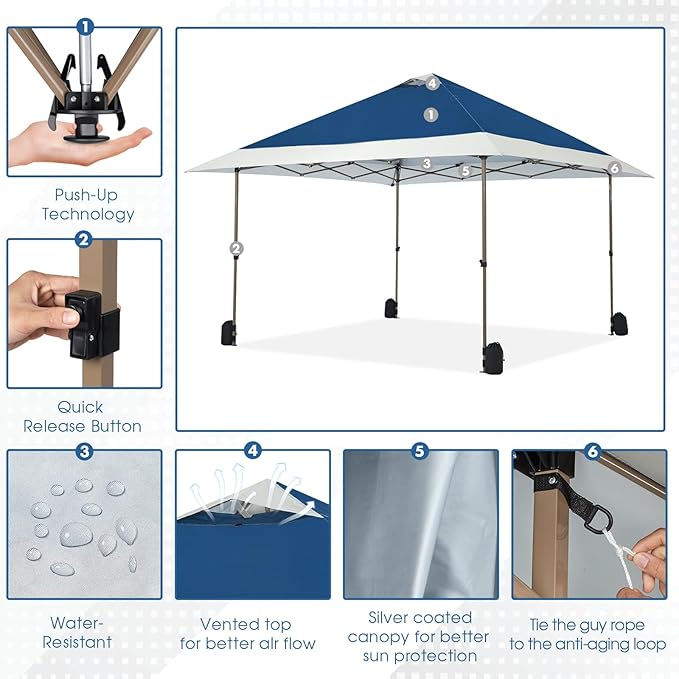 1

Push-Up Technology

2

Quick Release Button

4
1
3
5
6
2

3

Water-Resistant

4

Vented top for better air flow

5

Silver coated canopy for better sun protection

6

Tie the guy rope to the anti-aging loop