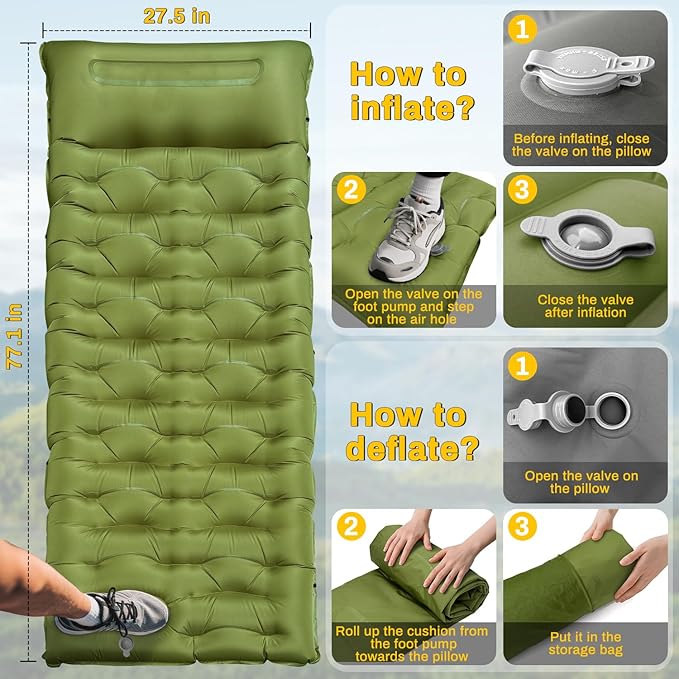 27.5 in

77.1 in

How to inflate?

1
Before inflating, close the valve on the pillow

2
Open the valve on the foot pump and step on the air hole

3
Close the valve after inflation

How to deflate?

1
Open the valve on the pillow

2
Roll up the cushion from the foot pump towards the pillow

3
Put it in the storage bag