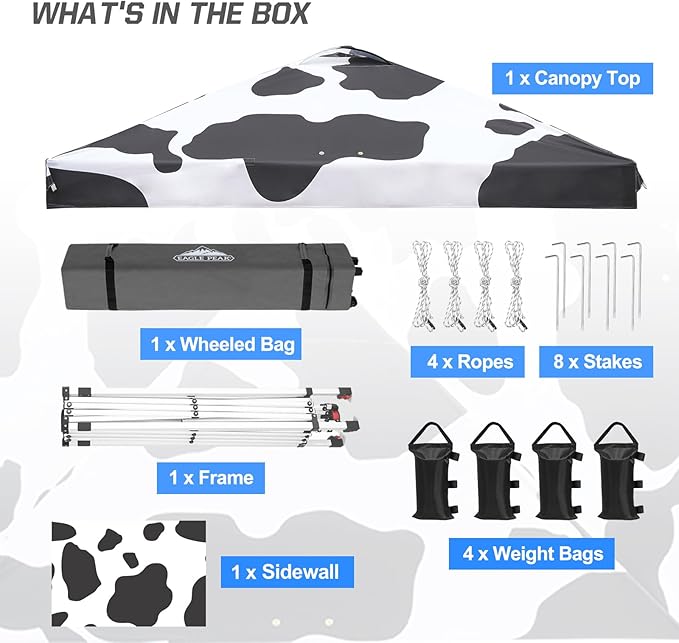 WHAT'S IN THE BOX

1 x Canopy Top

EAGLE PEAK

1 x Wheeled Bag

4 x Ropes

8 x Stakes

1 x Frame

4 x Weight Bags

1 x Sidewall