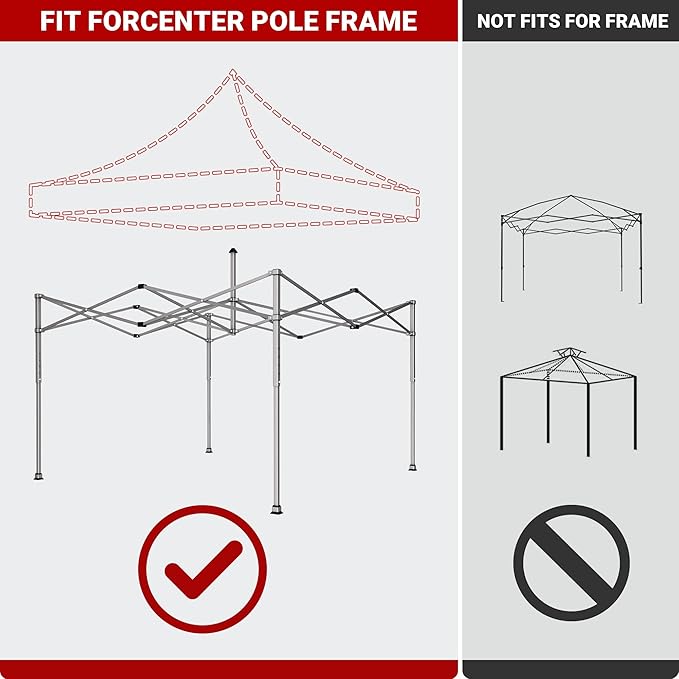 FIT FORCENTER POLE FRAME

NOT FITS FOR FRAME