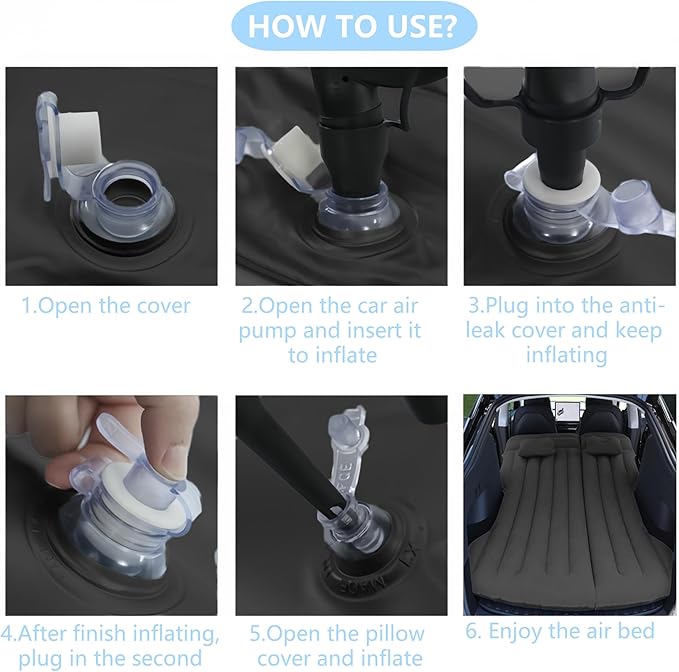 HOW TO USE?

1.Open the cover

2.Open the car air pump and insert it to inflate

3.Plug into the anti-leak cover and keep inflating

4.After finish inflating, plug in the second

5.Open the pillow cover and inflate

6. Enjoy the air bed