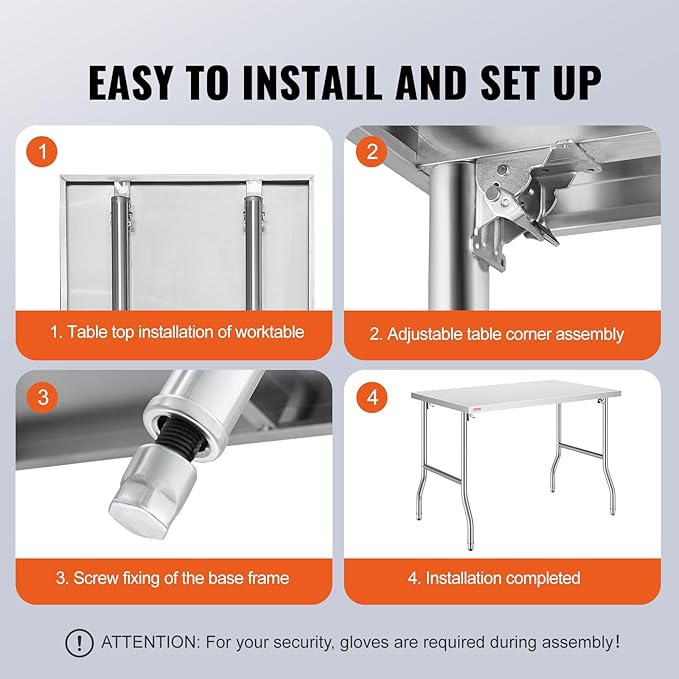 EASY TO INSTALL AND SET UP

1

1. Table top installation of worktable

2

2. Adjustable table corner assembly

3

3. Screw fixing of the base frame

4

4. Installation completed

! ATTENTION: For your security, gloves are required during assembly!