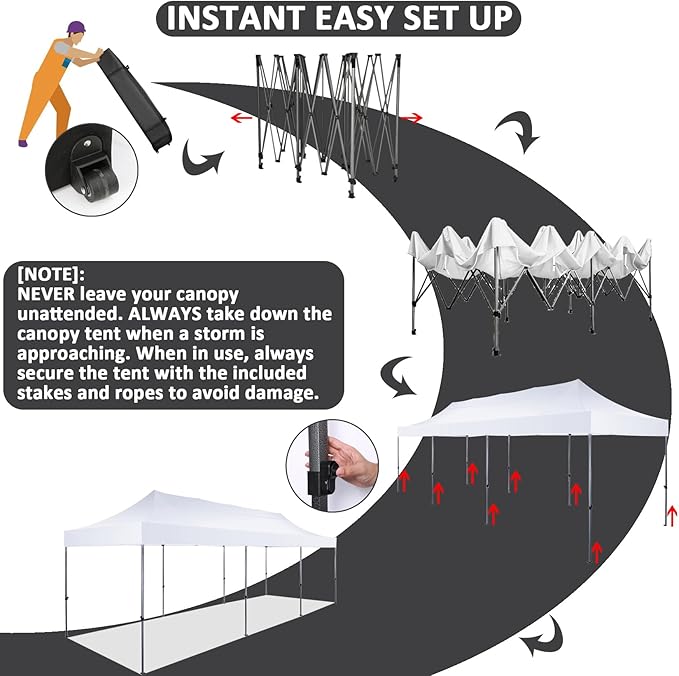 INSTANT EASY SET UP

[NOTE]:
NEVER leave your canopy unattended. ALWAYS take down the canopy tent when a storm is approaching. When in use, always secure the tent with the included stakes and ropes to avoid damage.