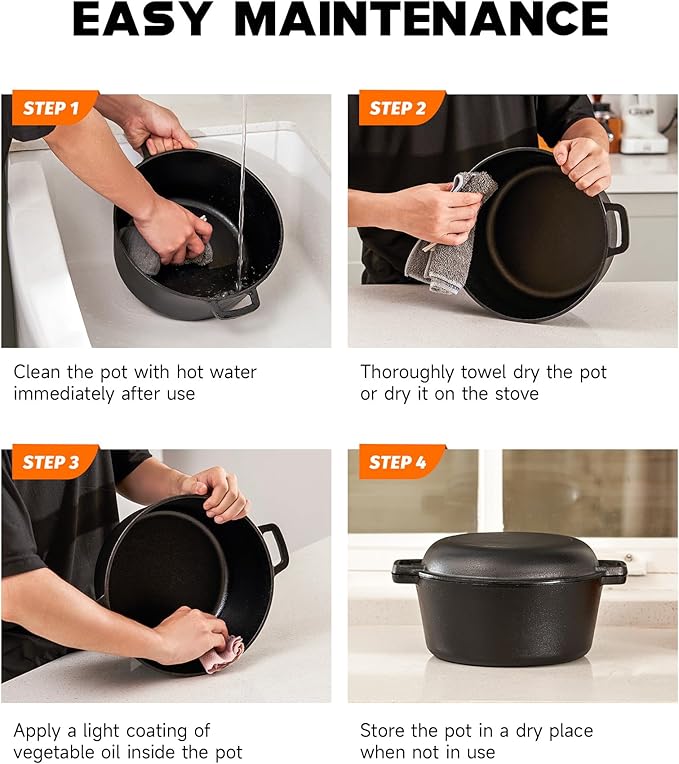 EASY MAINTENANCE

STEP 1

Clean the pot with hot water immediately after use

STEP 2

Thoroughly towel dry the pot or dry it on the stove

STEP 3

Apply a light coating of vegetable oil inside the pot

STEP 4

Store the pot in a dry place when not in use