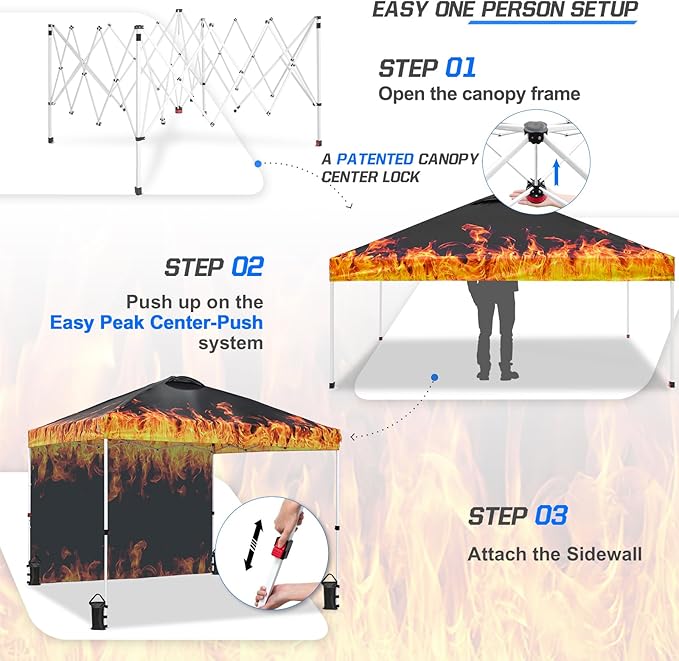 EASY ONE PERSON SETUP

STEP 01
Open the canopy frame

A PATENTED CANOPY CENTER LOCK

STEP 02
Push up on the Easy Peak Center-Push system

STEP 03
Attach the Sidewall