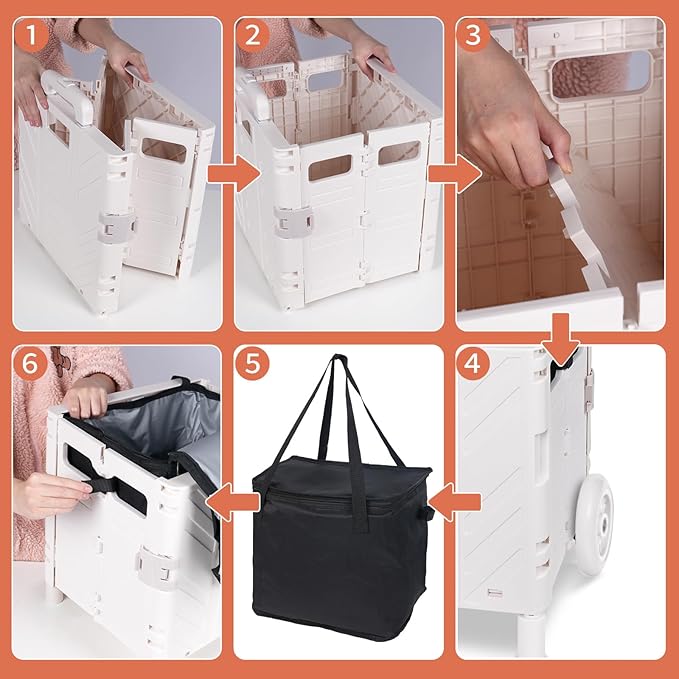 1
2
3
6
5
4