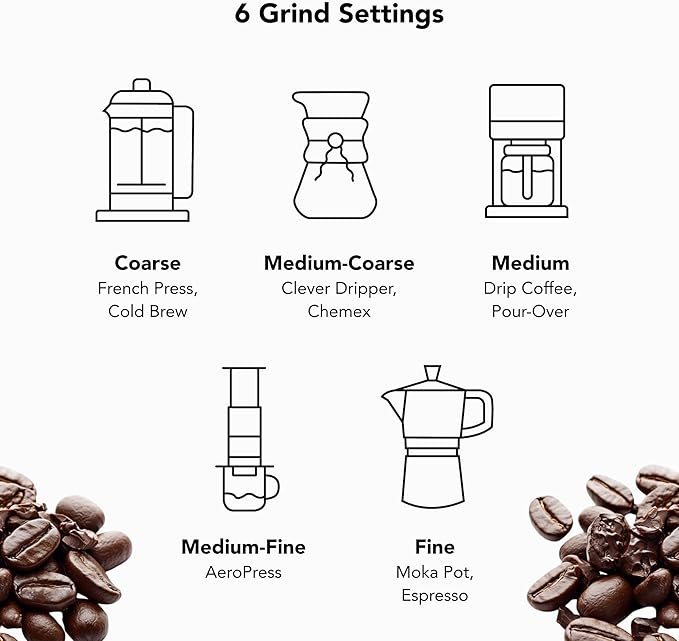 6 Grind Settings

Coarse
French Press, Cold Brew

Medium-Coarse
Clever Dripper, Chemex

Medium
Drip Coffee, Pour-Over

Medium-Fine
AeroPress

Fine
Moka Pot, Espresso