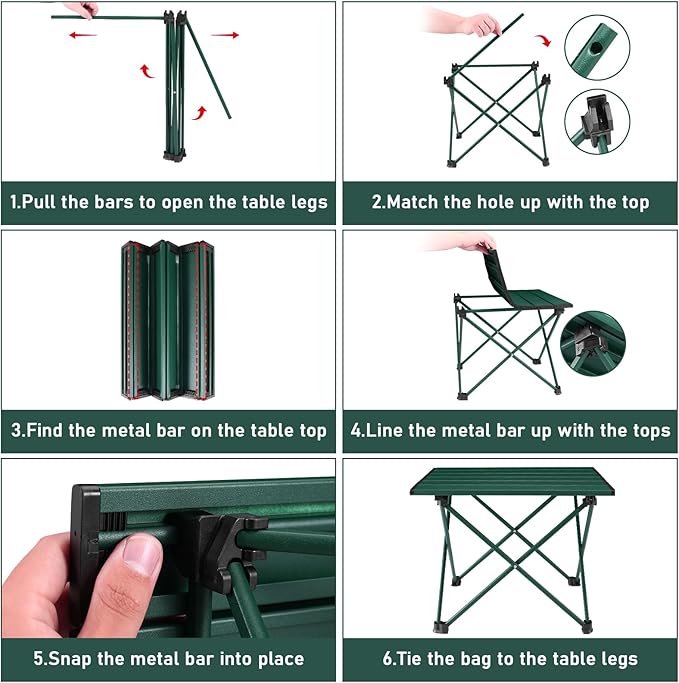 1.Pull the bars to open the table legs

2.Match the hole up with the top

3.Find the metal bar on the table top

4.Line the metal bar up with the tops

5.Snap the metal bar into place

6.Tie the bag to the table legs