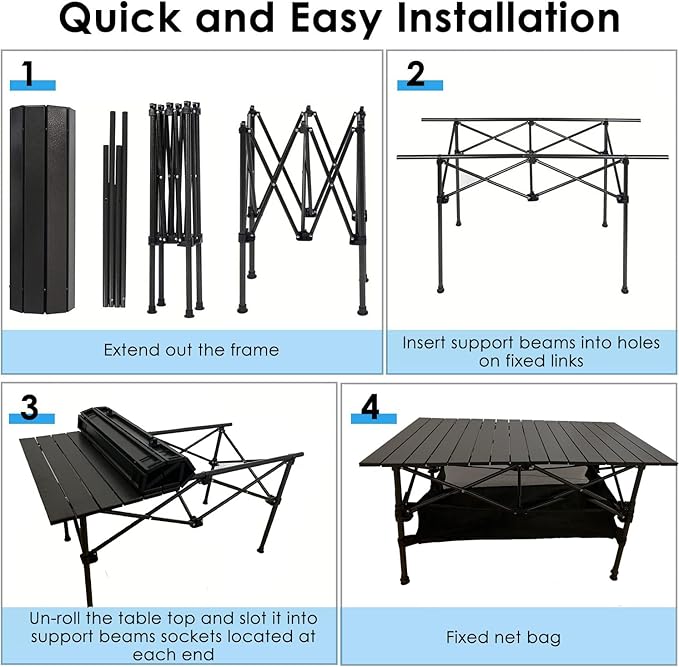 Quick and Easy Installation

1

Extend out the frame

2

Insert support beams into holes on fixed links

3

Un-roll the table top and slot it into support beams sockets located at each end

4

Fixed net bag