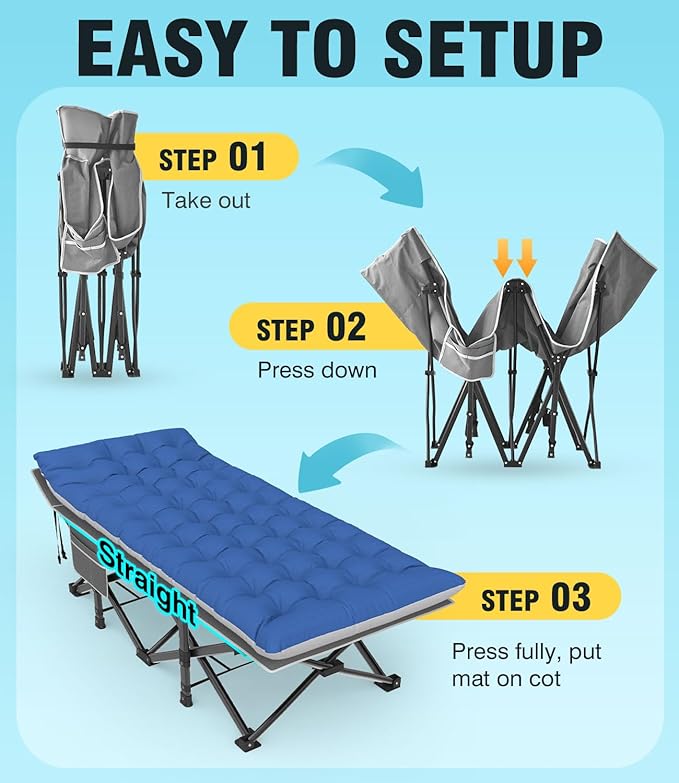 EASY TO SETUP

STEP 01
Take out

STEP 02
Press down

Straight

STEP 03
Press fully, put mat on cot