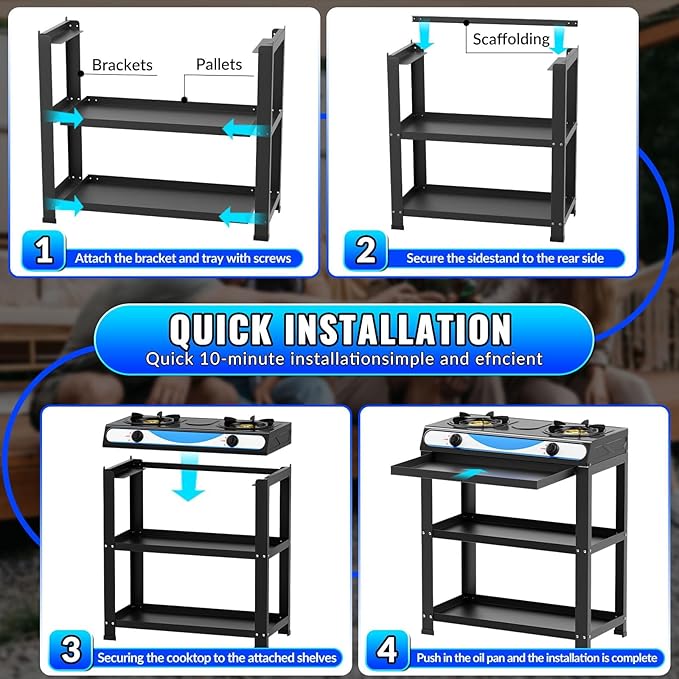 Brackets

Pallets

1 Attach the bracket and tray with screws

Scaffolding

2 Secure the sidestand to the rear side

QUICK INSTALLATION

Quick 10-minute installationsimple and efncient

3 Securing the cooktop to the attached shelves

4 Push in the oil pan and the installation is complete