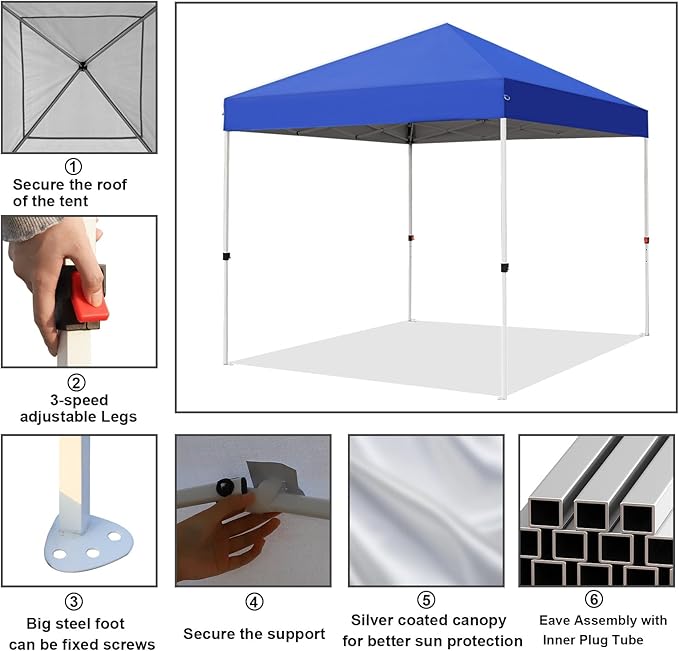 ①
Secure the roof of the tent

②
3-speed adjustable Legs

③
Big steel foot can be fixed screws

④
Secure the support

⑤
Silver coated canopy for better sun protection

⑥
Eave Assembly with Inner Plug Tube