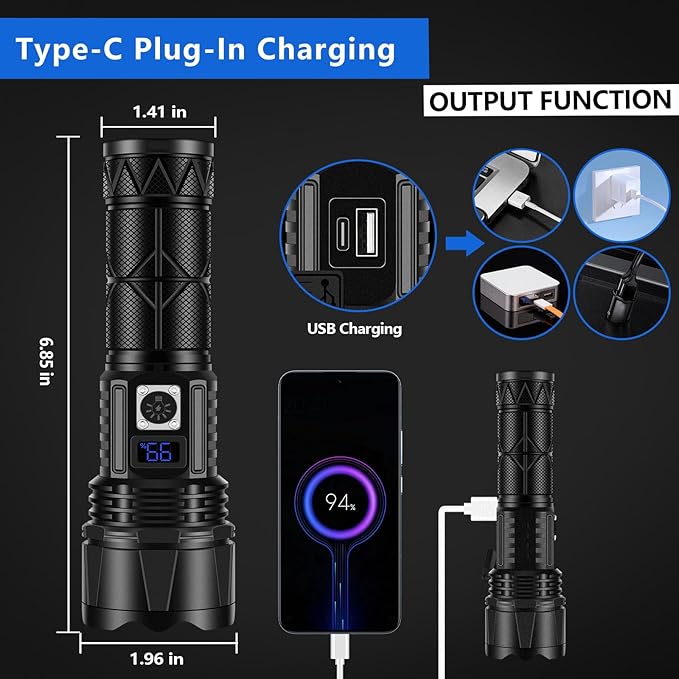 Type-C Plug-In Charging

OUTPUT FUNCTION

1.41 in

6.85 in

USB Charging

%66

94%

1.96 in