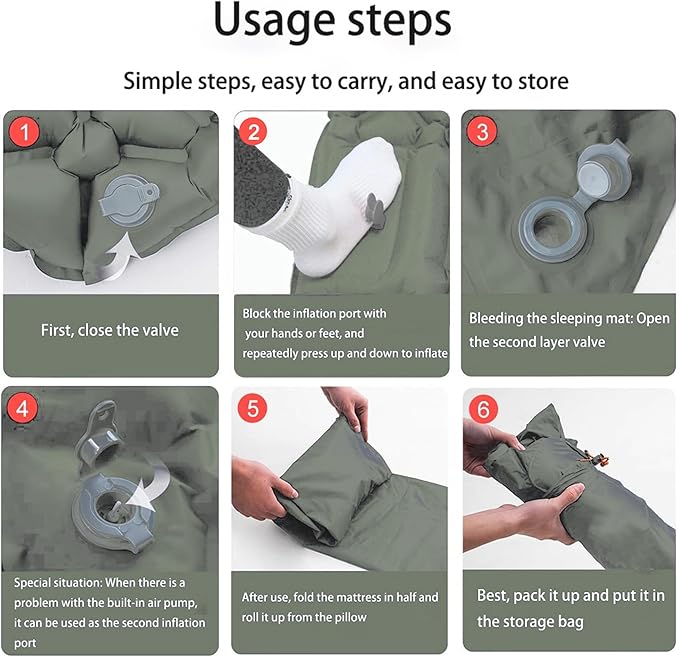 Usage steps

Simple steps, easy to carry, and easy to store

1

First, close the valve

2

Block the inflation port with your hands or feet, and repeatedly press up and down to inflate

3

Bleeding the sleeping mat: Open the second layer valve

4

Special situation: When there is a problem with the built-in air pump, it can be used as the second inflation port

5

After use, fold the mattress in half and roll it up from the pillow

6

Best, pack it up and put it in the storage bag