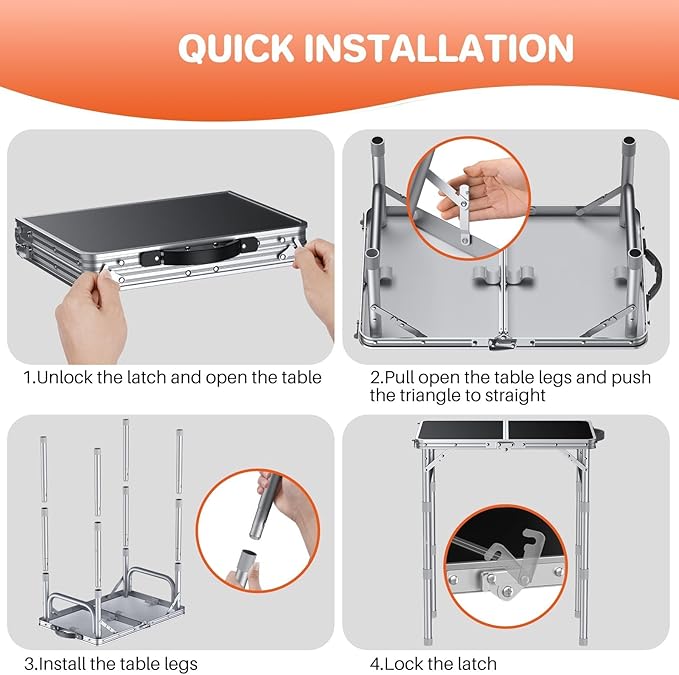 QUICK INSTALLATION

1.Unlock the latch and open the table

2.Pull open the table legs and push the triangle to straight

3.Install the table legs

4.Lock the latch