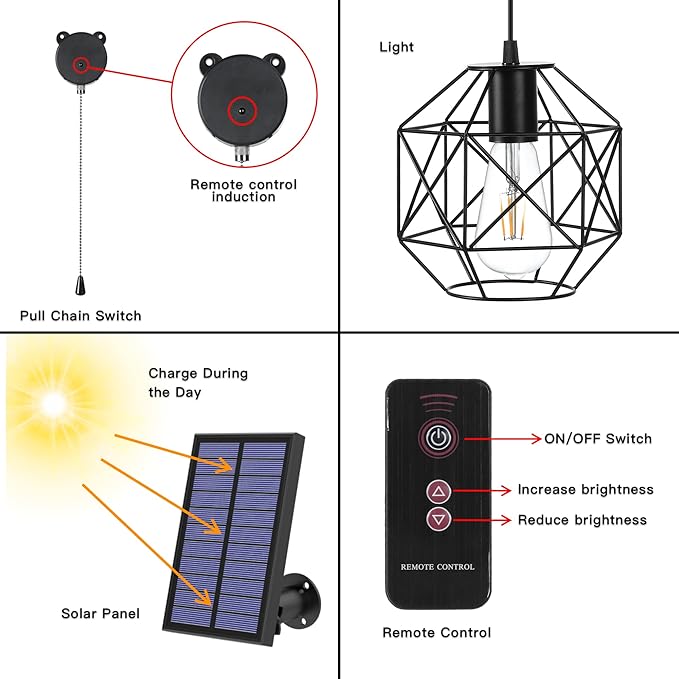 Remote control induction

Pull Chain Switch

Light

Charge During the Day

Solar Panel

ON/OFF Switch

Increase brightness

Reduce brightness

REMOTE CONTROL

Remote Control