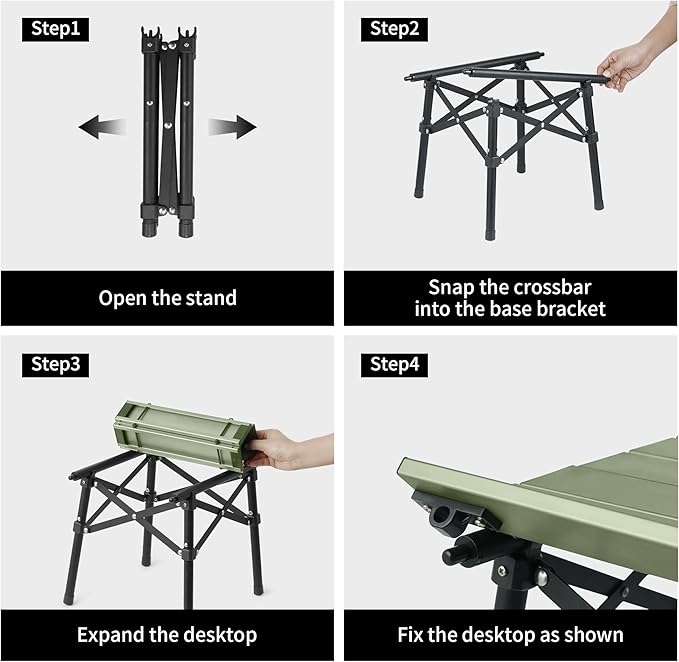 Step1

Open the stand

Step2

Snap the crossbar into the base bracket

Step3

Expand the desktop

Step4

Fix the desktop as shown