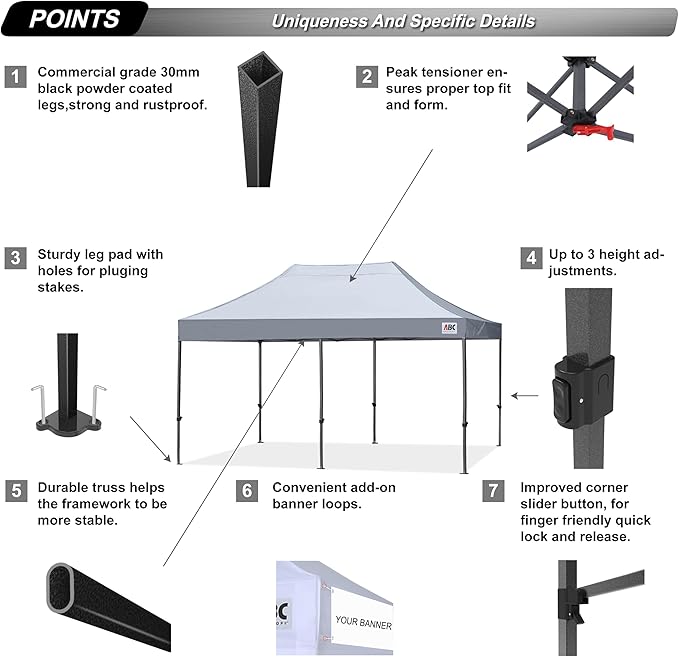 POINTS

Uniqueness And Specific Details

1 Commercial grade 30mm black powder coated legs,strong and rustproof.

2 Peak tensioner ensures proper top fit and form.

3 Sturdy leg pad with holes for pluging stakes.

4 Up to 3 height adjustments.

ABC

5 Durable truss helps the framework to be more stable.

6 Convenient add-on banner loops.

7 Improved corner slider button, for finger friendly quick lock and release.

BC

YOUR BANNER