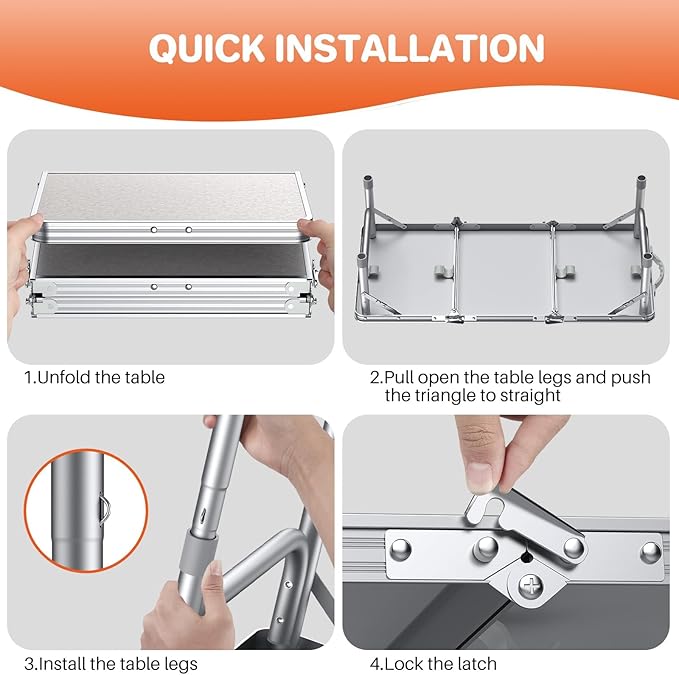 QUICK INSTALLATION

1.Unfold the table

2.Pull open the table legs and push the triangle to straight

3.Install the table legs

4.Lock the latch