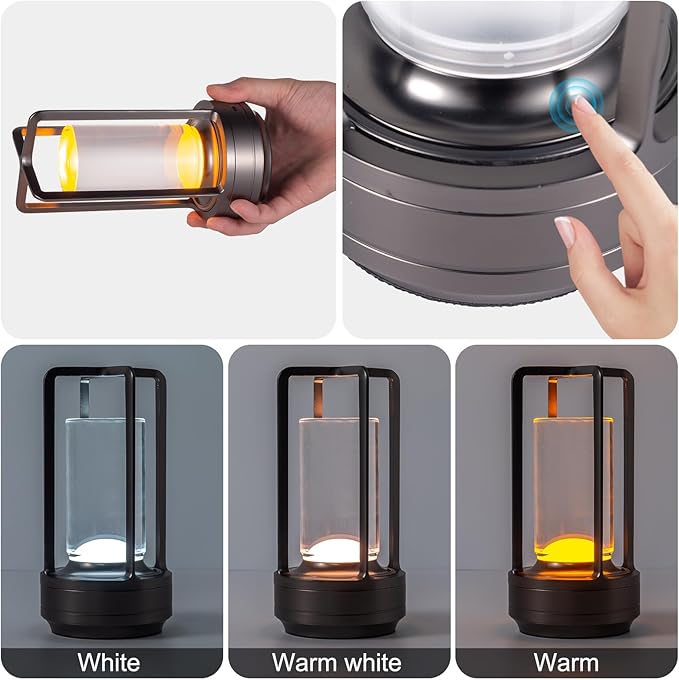 White

Warm white

Warm