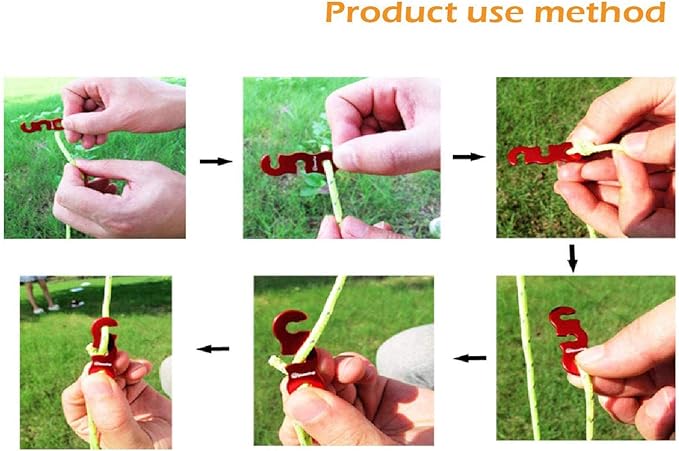 Product use method