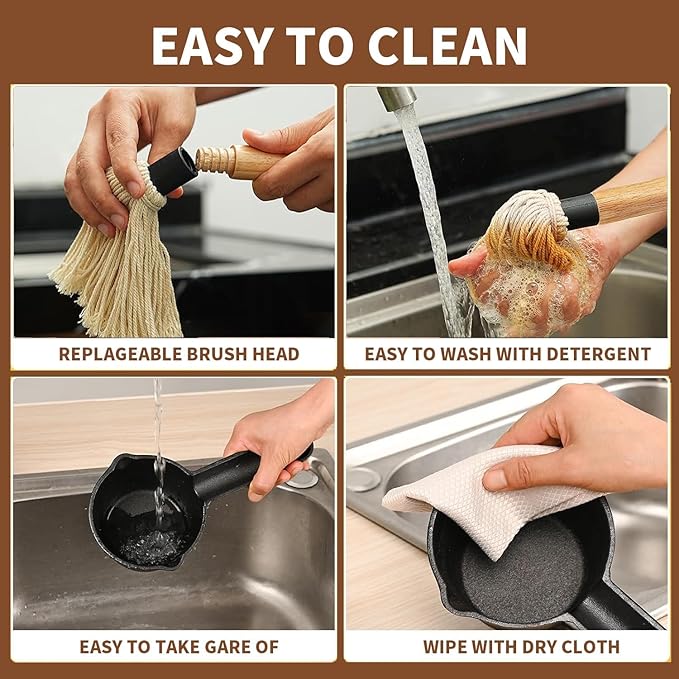 EASY TO CLEAN

REPLAGEABLE BRUSH HEAD

EASY TO WASH WITH DETERGENT

EASY TO TAKE GARE OF

WIPE WITH DRY CLOTH