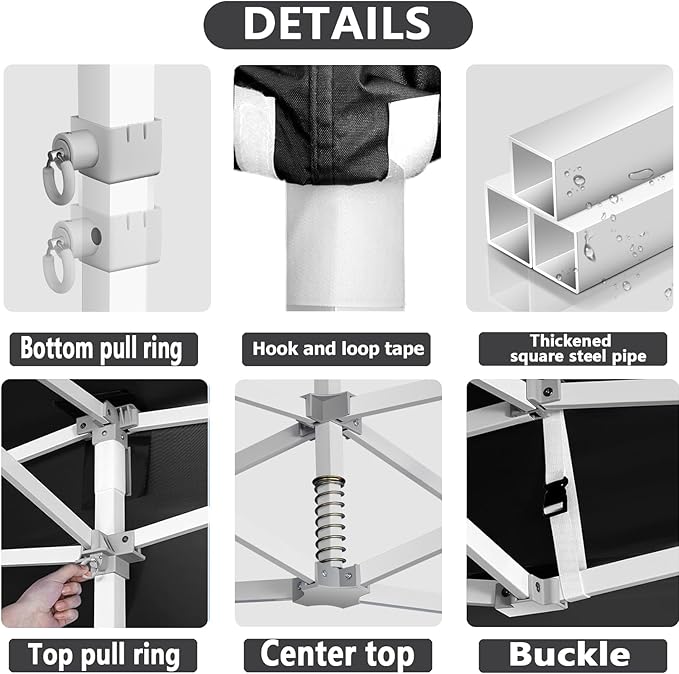 DETAILS

Bottom pull ring

Hook and loop tape

Thickened square steel pipe

Top pull ring

Center top

Buckle