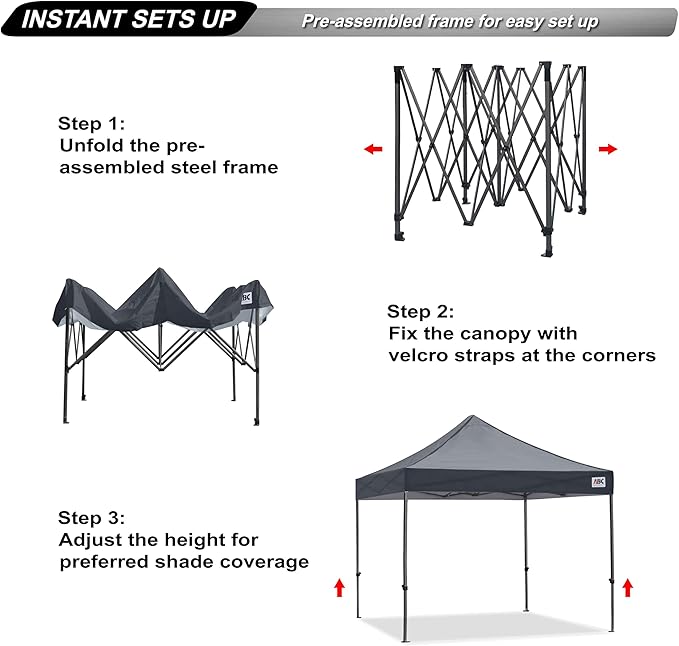 INSTANT SETS UP

Pre-assembled frame for easy set up

Step 1:
Unfold the pre-assembled steel frame

ABC

Step 2:
Fix the canopy with velcro straps at the corners

ABC

Step 3:
Adjust the height for preferred shade coverage