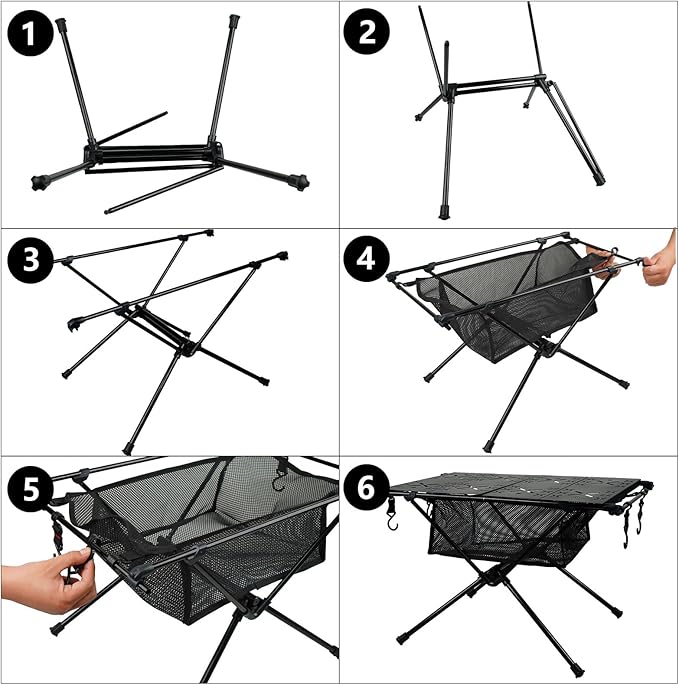 1

2

3

4

5

6