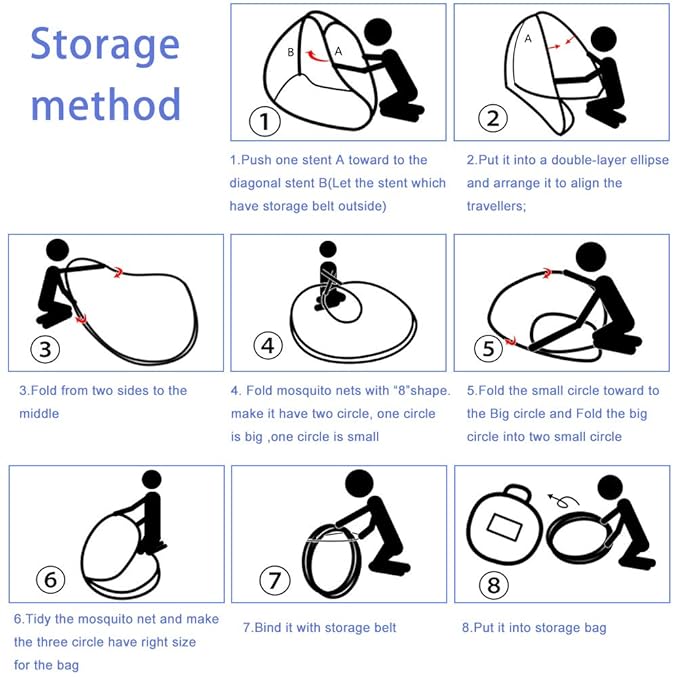 Storage method

B A
1
1.Push one stent A toward to the diagonal stent B(Let the stent which have storage belt outside)

A
2
2.Put it into a double-layer ellipse and arrange it to align the travellers;

3
3.Fold from two sides to the middle

4
4. Fold mosquito nets with "8"shape. make it have two circle, one circle is big ,one circle is small

5
5.Fold the small circle toward to the Big circle and Fold the big circle into two small circle

6
6.Tidy the mosquito net and make the three circle have right size for the bag

7
7.Bind it with storage belt

8
8.Put it into storage bag