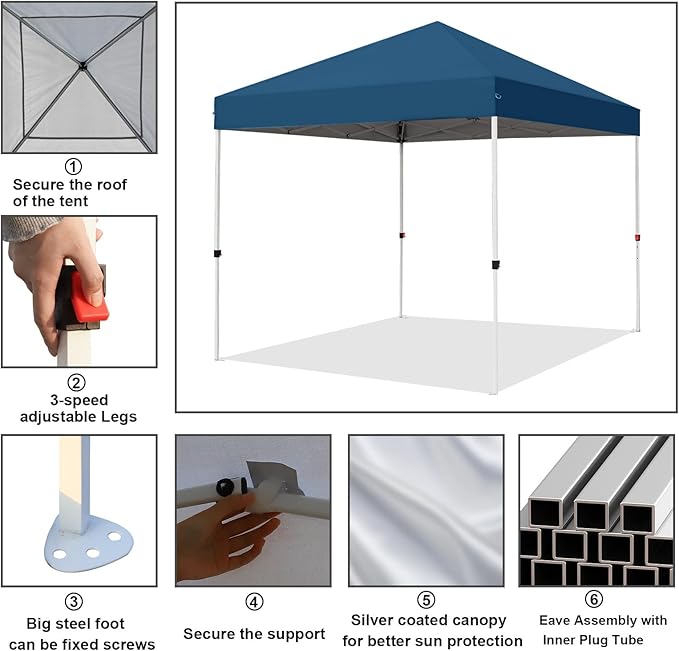 ①
Secure the roof of the tent

②
3-speed adjustable Legs

③
Big steel foot can be fixed screws

④
Secure the support

⑤
Silver coated canopy for better sun protection

⑥
Eave Assembly with Inner Plug Tube