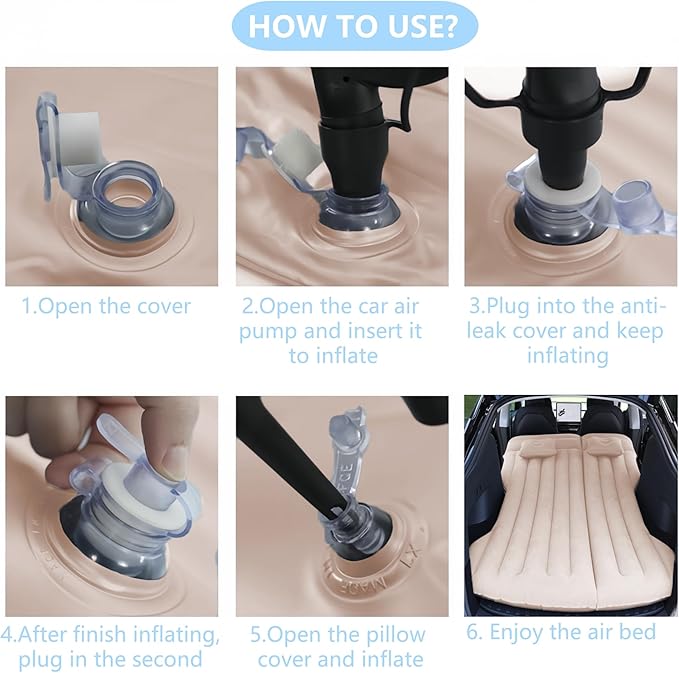 HOW TO USE?

1.Open the cover

2.Open the car air pump and insert it to inflate

3.Plug into the anti-leak cover and keep inflating

4.After finish inflating, plug in the second

5.Open the pillow cover and inflate

6. Enjoy the air bed