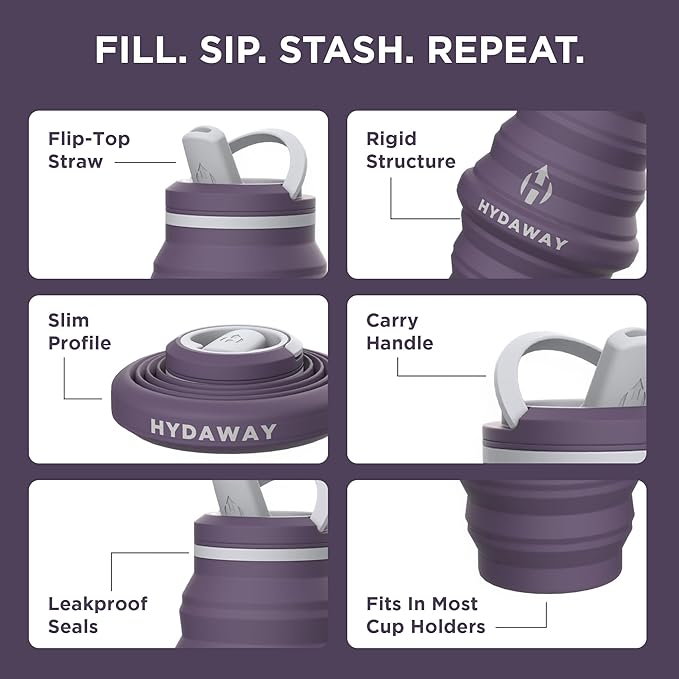 FILL. SIP. STASH. REPEAT.

Flip-Top Straw

Rigid Structure

HYDAWAY

Slim Profile

HYDAWAY

Carry Handle

Leakproof Seals

Fits In Most Cup Holders