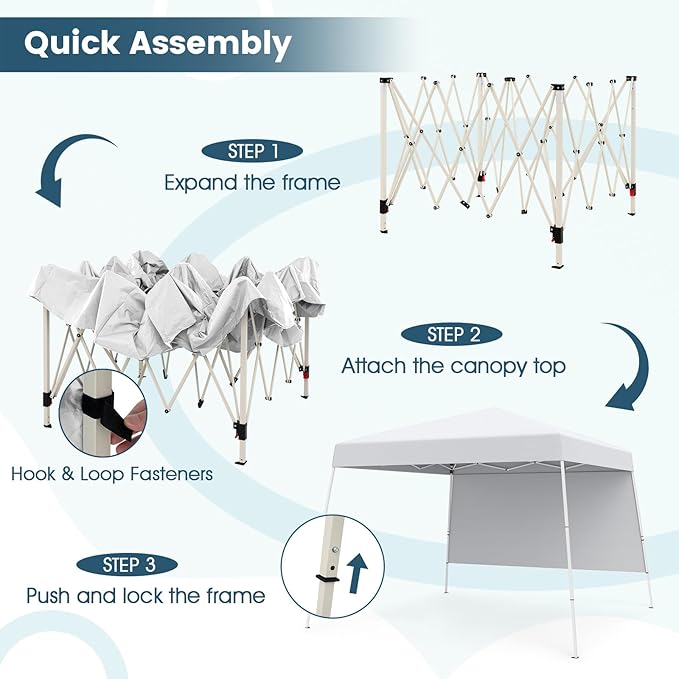 Quick Assembly

STEP 1
Expand the frame

STEP 2
Attach the canopy top

Hook & Loop Fasteners

STEP 3
Push and lock the frame