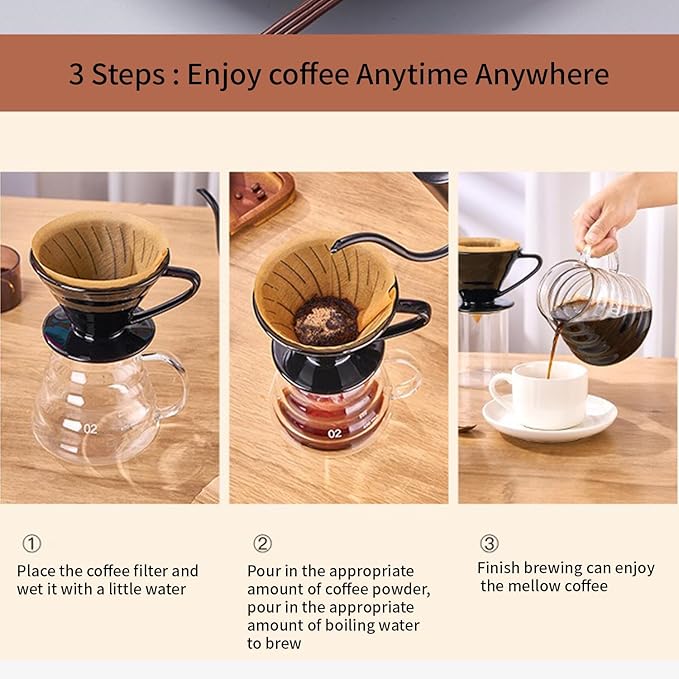 3 Steps : Enjoy coffee Anytime Anywhere

02

02

①

Place the coffee filter and wet it with a little water

②

Pour in the appropriate amount of coffee powder, pour in the appropriate amount of boiling water to brew

③

Finish brewing can enjoy the mellow coffee