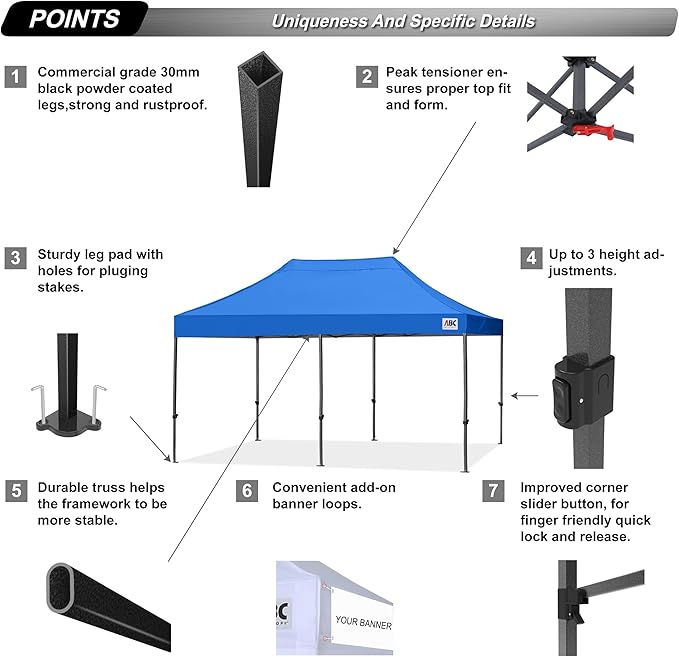 POINTS

Uniqueness And Specific Details

1 Commercial grade 30mm black powder coated legs,strong and rustproof.

2 Peak tensioner ensures proper top fit and form.

3 Sturdy leg pad with holes for pluging stakes.

4 Up to 3 height adjustments.

ABC

5 Durable truss helps the framework to be more stable.

6 Convenient add-on banner loops.

7 Improved corner slider button, for finger friendly quick lock and release.

BC

YOUR BANNER