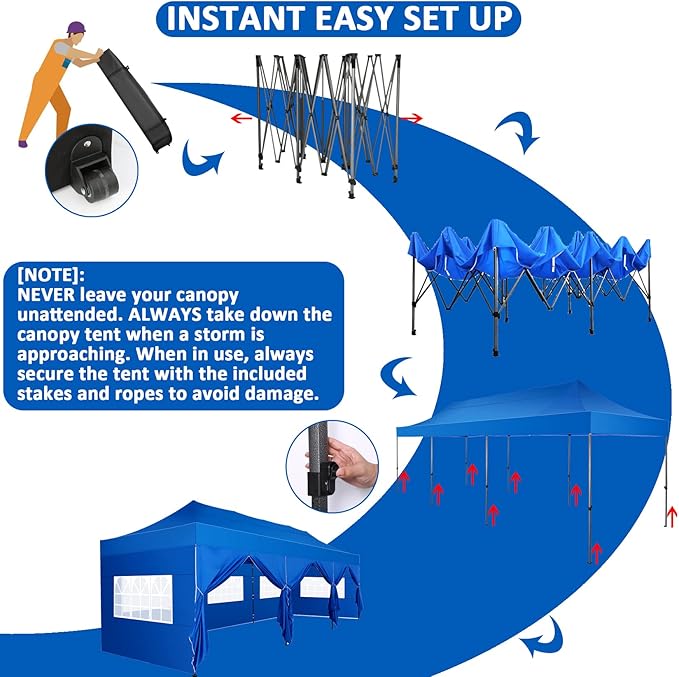 INSTANT EASY SET UP

[NOTE]:
NEVER leave your canopy unattended. ALWAYS take down the canopy tent when a storm is approaching. When in use, always secure the tent with the included stakes and ropes to avoid damage.